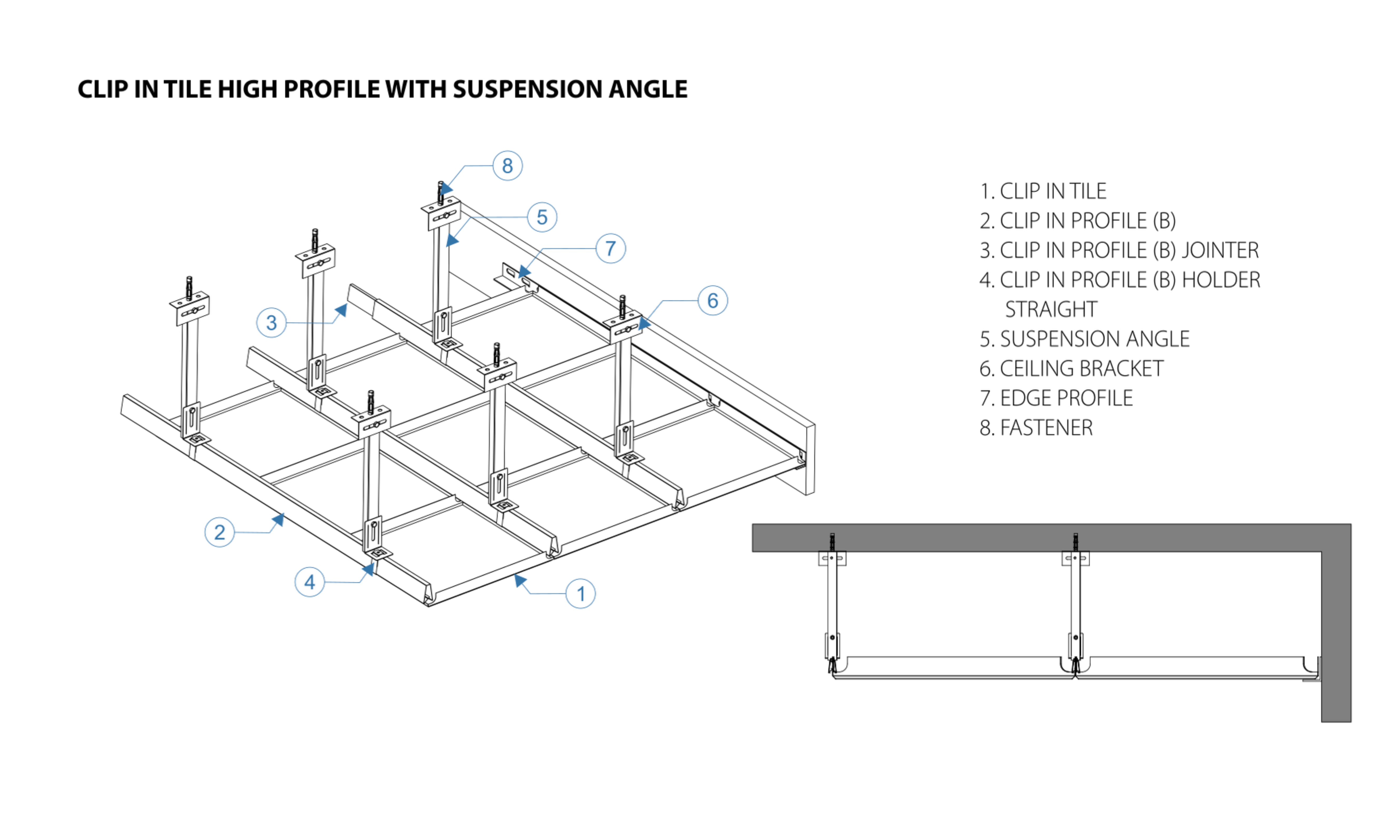 CLIP IN TILE HIGH PROFILE WITH SUSPENSION ANGLE

8
5
7
6
3
2
4
1

1. CLIP IN TILE
2. CLIP IN PROFILE (B)
3. CLIP IN PROFILE (B) JOINTER
4. CLIP IN PROFILE (B) HOLDER STRAIGHT
5. SUSPENSION ANGLE
6. CEILING BRACKET
7. EDGE PROFILE
8. FASTENER