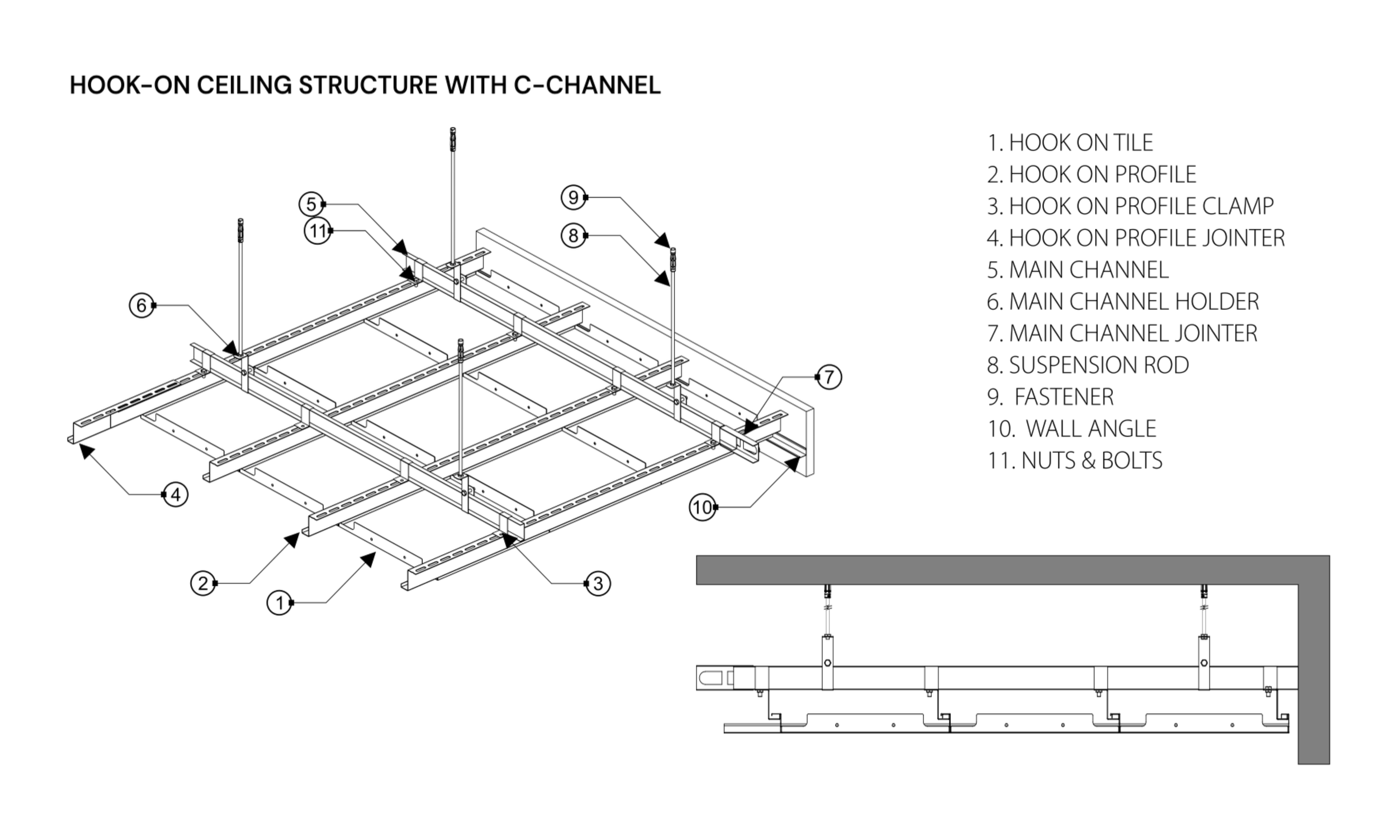 HOOK-ON CEILING STRUCTURE WITH C-CHANNEL

5
11
9
8
6
7
4
10
2
1
3

1. HOOK ON TILE
2. HOOK ON PROFILE
3. HOOK ON PROFILE CLAMP
4. HOOK ON PROFILE JOINTER
5. MAIN CHANNEL
6. MAIN CHANNEL HOLDER
7. MAIN CHANNEL JOINTER
8. SUSPENSION ROD
9. FASTENER
10. WALL ANGLE
11. NUTS & BOLTS